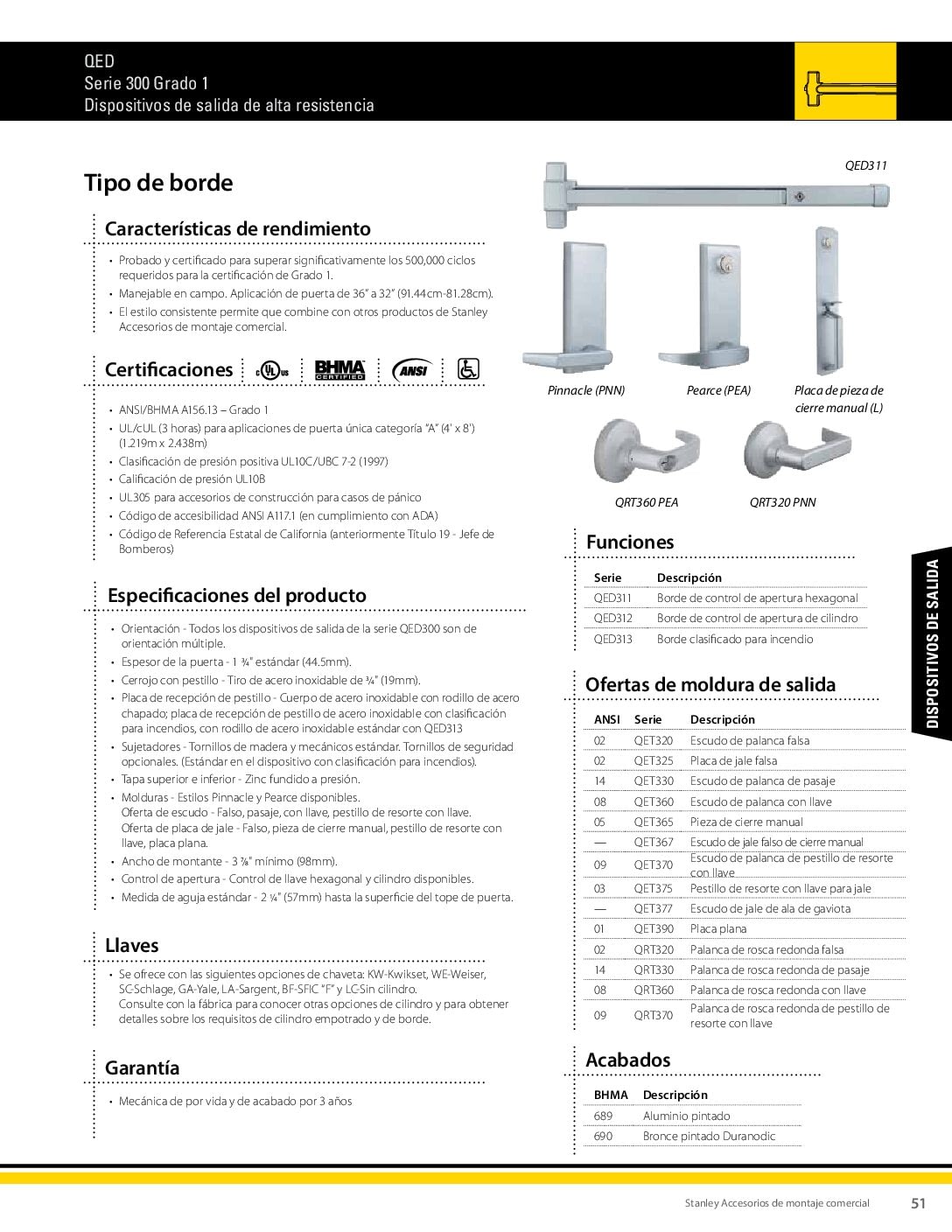 QED
Serie 300 Grado 1
Dispositivos de salida de alta resistencia

Tipo de borde

Características de rendimiento

• Probado y certificado para superar significativamente los 500,000 ciclos requeridos para la certificación de Grado 1.
• Manejable en campo. Aplicación de puerta de 36" a 32" (91.44cm-81.28cm).
• El estilo consistente permite que combine con otros productos de Stanley Accesorios de montaje comercial.

Certificaciones

c UL us BHMA CERTIFIED ANSI

• ANSI/BHMA A156.13 – Grado 1
• UL/cUL (3 horas) para aplicaciones de puerta única categoría "A" (4' x 8') (1.219m x 2.438m)
• Clasificación de presión positiva UL10C/UBC 7-2 (1997)
• Calificación de presión UL10B
• UL305 para accesorios de construcción para casos de pánico
• Código de accesibilidad ANSI A117.1 (en cumplimiento con ADA)
• Código de Referencia Estatal de California (anteriormente Título 19 - Jefe de Bomberos)

Especificaciones del producto

• Orientación - Todos los dispositivos de salida de la serie QED300 son de orientación múltiple.
• Espesor de la puerta - 1 ¾" estándar (44.5mm).
• Cerrojo con pestillo - Tiro de acero inoxidable de ¾" (19mm).
• Placa de recepción de pestillo - Cuerpo de acero inoxidable con rodillo de acero chapado; placa de recepción de pestillo de acero inoxidable con clasificación para incendios, con rodillo de acero inoxidable estándar con QED313
• Sujetadores - Tornillos de madera y mecánicos estándar. Tornillos de seguridad opcionales. (Estándar en el dispositivo con clasificación para incendios).
• Tapa superior e inferior - Zinc fundido a presión.
• Molduras - Estilos Pinnacle y Pearce disponibles.
Oferta de escudo - Falso, pasaje, con llave, pestillo de resorte con llave.
Oferta de placa de jale - Falso, pieza de cierre manual, pestillo de resorte con llave, placa plana.
• Ancho de montante - 3 ⅞" mínimo (98mm).
• Control de apertura - Control de llave hexagonal y cilindro disponibles.
• Medida de aguja estándar - 2 ¼" (57mm) hasta la superficie del tope de puerta.

Llaves

• Se ofrece con las siguientes opciones de chaveta: KW-Kwikset, WE-Weiser, SC-Schlage, GA-Yale, LA-Sargent, BF-SFIC "F" y LC-Sin cilindro.
Consulte con la fábrica para conocer otras opciones de cilindro y para obtener detalles sobre los requisitos de cilindro empotrado y de borde.

Garantía

• Mecánica de por vida y de acabado por 3 años

QED311

Pinnacle (PNN)
Pearce (PEA)
Placa de pieza de cierre manual (L)

QRT360 PEA
QRT320 PNN

Funciones

| Serie | Descripción |
|---|---|
| QED311 | Borde de control de apertura hexagonal |
| QED312 | Borde de control de apertura de cilindro |
| QED313 | Borde clasificado para incendio |

Ofertas de moldura de salida

| ANSI | Serie | Descripción |
|---|---|---|
| 02 | QET320 | Escudo de palanca falsa |
| 02 | QET325 | Placa de jale falsa |
| 14 | QET330 | Escudo de palanca de pasaje |
| 08 | QET360 | Escudo de palanca con llave |
| 05 | QET365 | Pieza de cierre manual |
| — | QET367 | Escudo de jale falso de cierre manual |
| 09 | QET370 | Escudo de palanca de pestillo de resorte con llave |
| 03 | QET375 | Pestillo de resorte con llave para jale |
| — | QET377 | Escudo de jale de ala de gaviota |
| 01 | QET390 | Placa plana |
| 02 | QRT320 | Palanca de rosca redonda falsa |
| 14 | QRT330 | Palanca de rosca redonda de pasaje |
| 08 | QRT360 | Palanca de rosca redonda con llave |
| 09 | QRT370 | Palanca de rosca redonda de pestillo de resorte con llave |

Acabados

| BHMA | Descripción |
|---|---|
| 689 | Aluminio pintado |
| 690 | Bronce pintado Duranodic |

DISPOSITIVOS DE SALIDA

Stanley Accesorios de montaje comercial 51