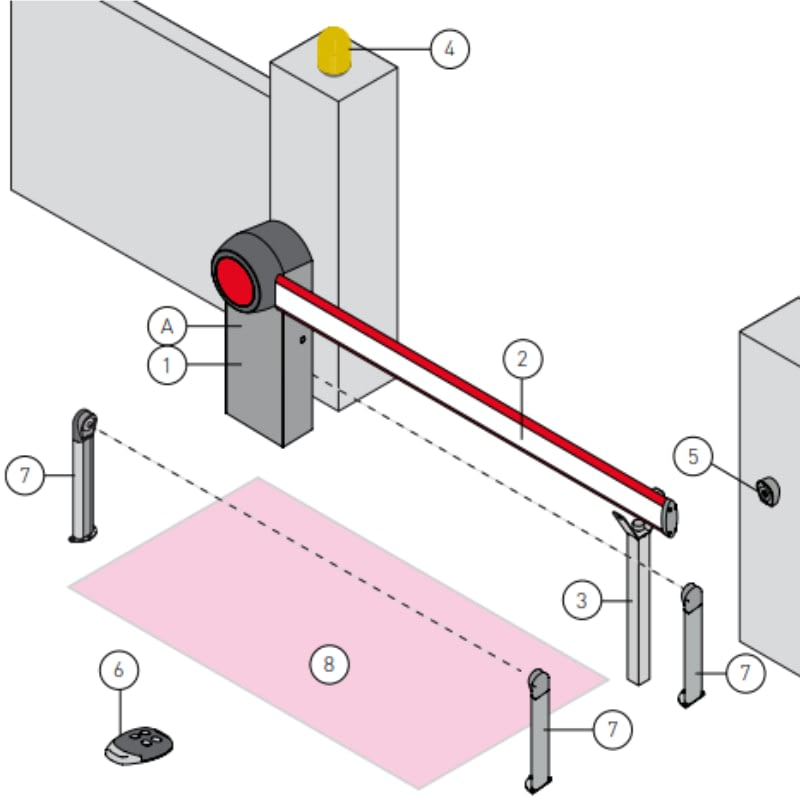 4
A
1
2
7
5
3
7
8
6
7