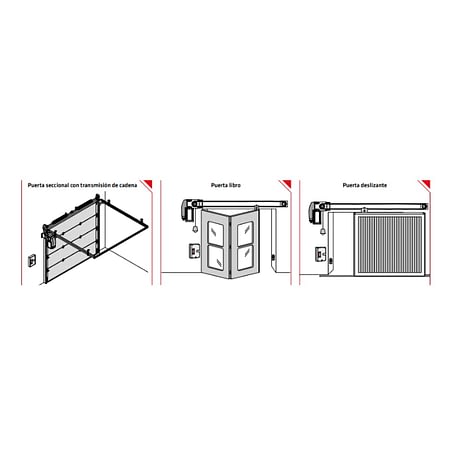 Puerta seccional con transmisión de cadena

Puerta libro

Puerta deslizante